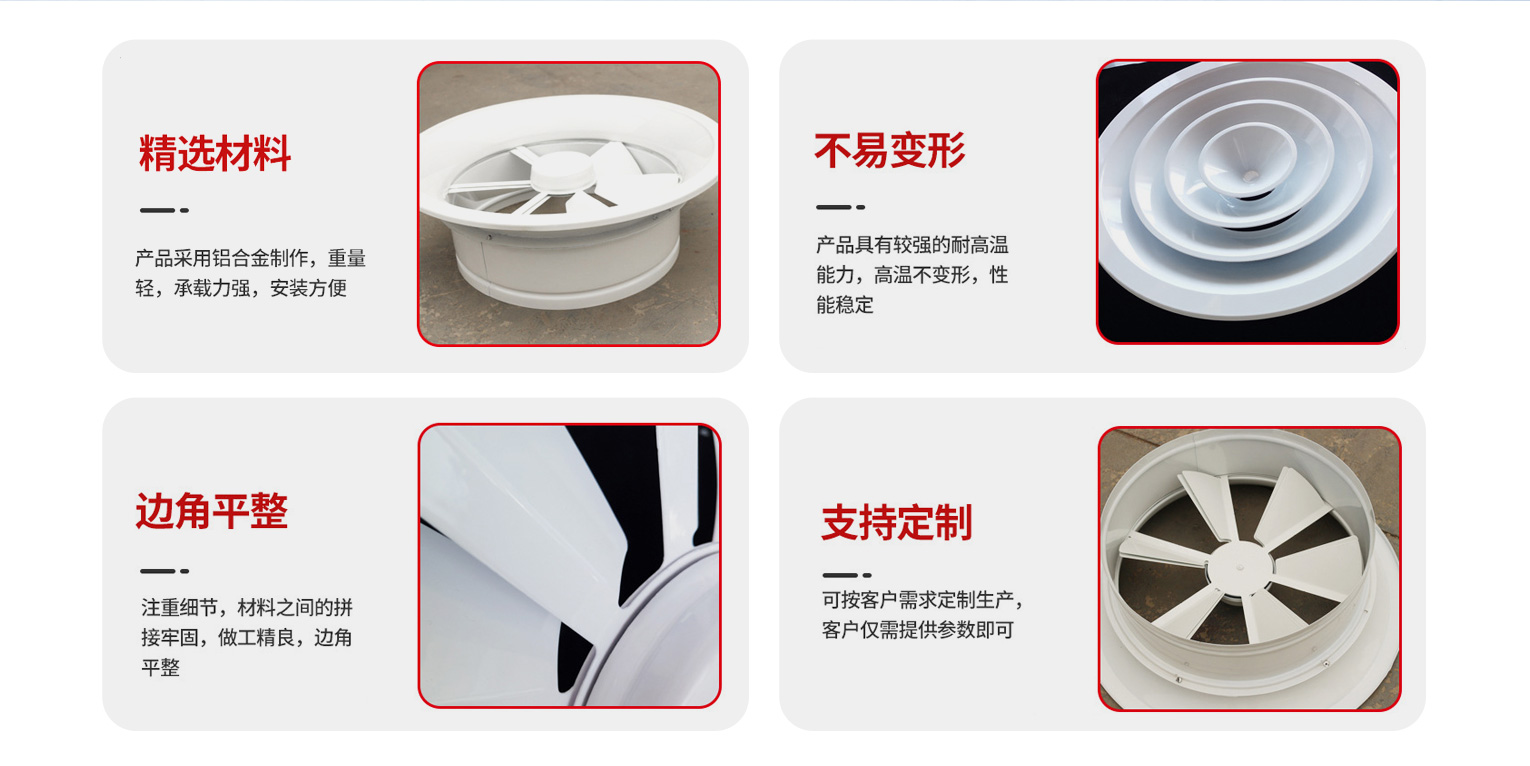 精选材料

产品采用铝合金制作，重量轻，承载力强，安装方便

不易变形

产品具有较强的耐高温能力，高温不变形，性能稳定

边角平整

注重细节，材料之间的拼接牢固，做工精良，边角平整

支持定制

可按客户需求定制生产，客户仅需提供参数即可